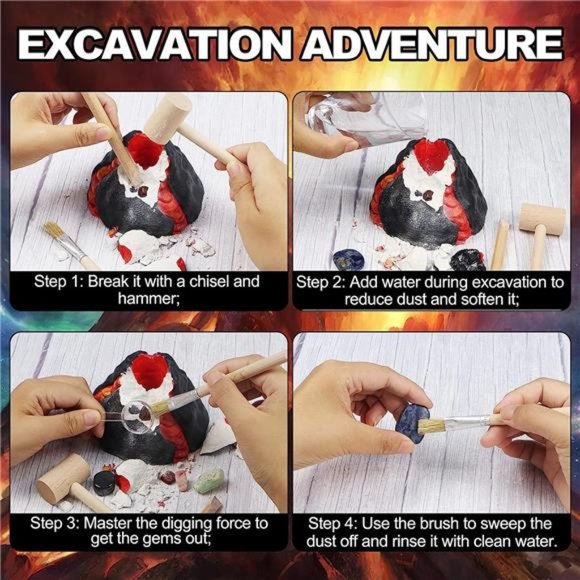 EXCAVATION ADVENTURE

Step 1: Break it with a chisel and hammer;

Step 2: Add water during excavation to reduce dust and soften it;

Step 3: Master the digging force to get the gems out;

Step 4: Use the brush to sweep the dust off and rinse it with clean water.